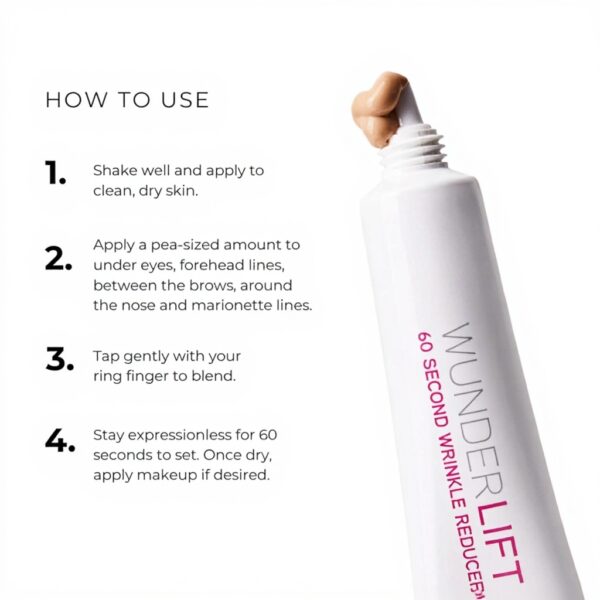 HOW TO USE

1. Shake well and apply to clean, dry skin.

2. Apply a pea-sized amount to under eyes, forehead lines, between the brows, around the nose and marionette lines.

3. Tap gently with your ring finger to blend.

4. Stay expressionless for 60 seconds to set. Once dry, apply makeup if desired.

WUNDERLIFT
60 SECOND WRINKLE REDUCER™